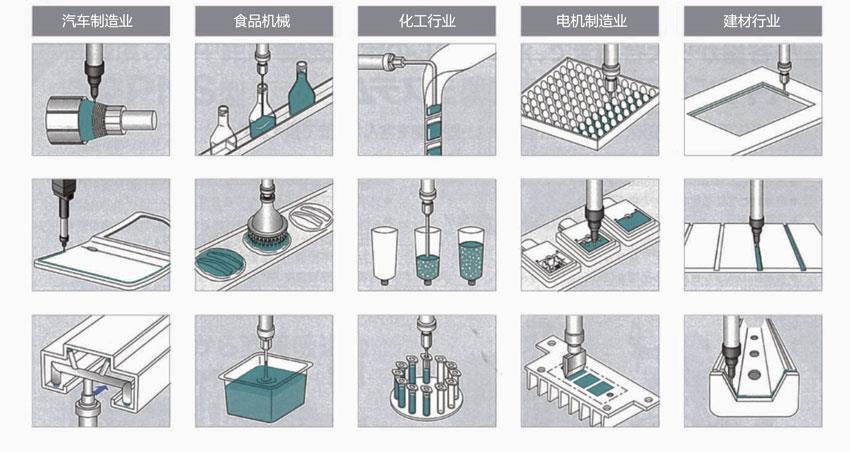 汽车制造业

食品机械

化工行业

电机制造业

建材行业